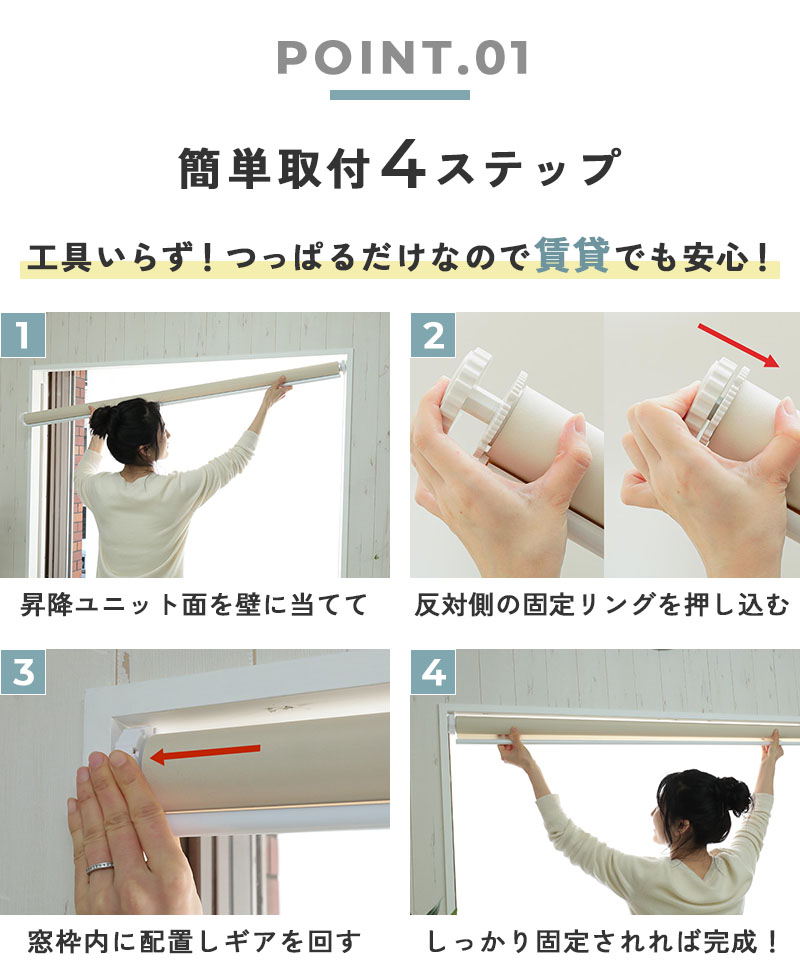 POINT.01

簡単取付4ステップ

工具いらず！つっぱるだけなので賃貸でも安心！

1

昇降ユニット面を壁に当てて

2

反対側の固定リングを押し込む

3

窓枠内に配置しギアを回す

4

しっかり固定されれば完成！