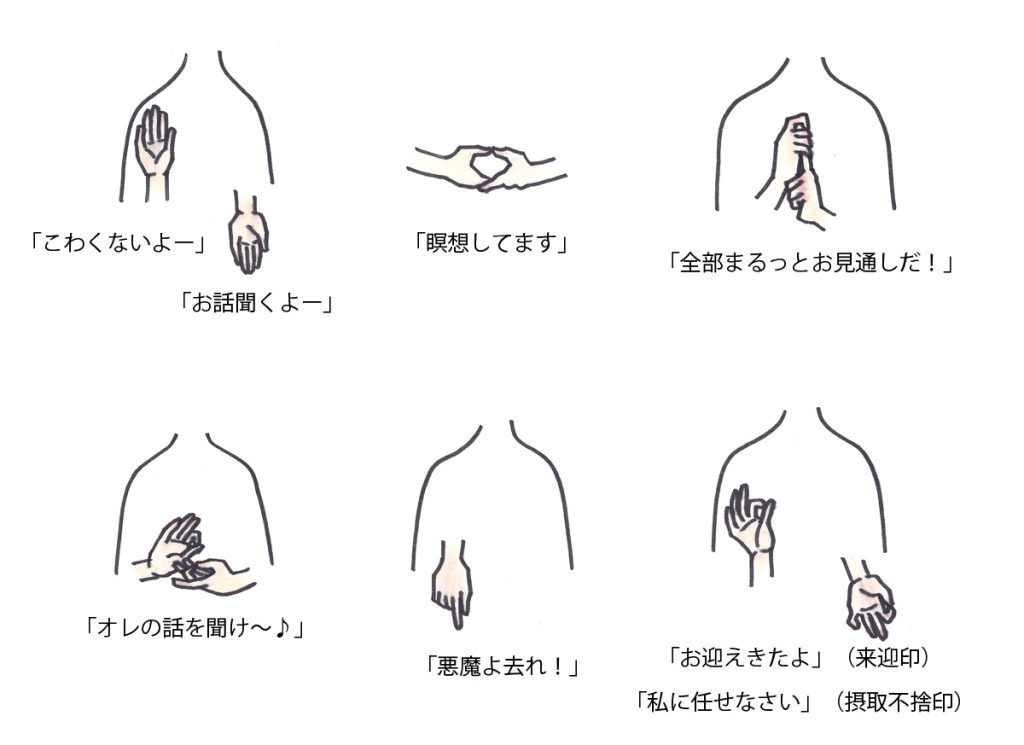 「こわくないよー」

「お話聞くよー」

「瞑想してます」

「全部まるっとお見通しだ！」

「オレの話を聞け〜♪」

「悪魔よ去れ！」

「お迎えきたよ」（来迎印）

「私に任せなさい」（摂取不捨印）