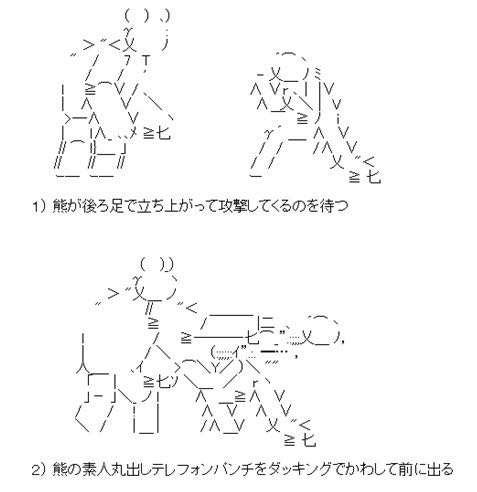 1）熊が後ろ足で立ち上がって攻撃してくるのを待つ

2）熊の素人丸出しテレフォンパンチをダッキングでかわして前に出る