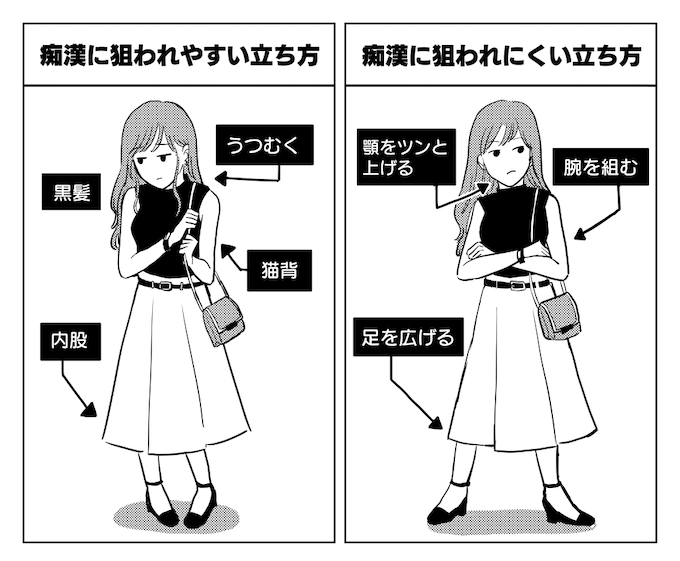 痴漢に狙われやすい立ち方

うつむく

黒髪

猫背

内股

痴漢に狙われにくい立ち方

顎をツンと上げる

腕を組む

足を広げる