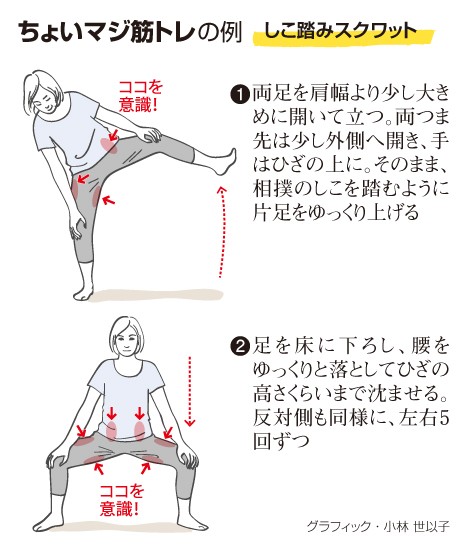 ちょいマジ筋トレの例　しこ踏みスクワット

ココを意識!

❶両足を肩幅より少し大きめに開いて立つ。両つま先は少し外側へ開き、手はひざの上に。そのまま、相撲のしこを踏むように片足をゆっくり上げる

❷足を床に下ろし、腰をゆっくりと落としてひざの高さくらいまで沈ませる。反対側も同様に、左右5回ずつ

ココを意識!

グラフィック・小林 世以子