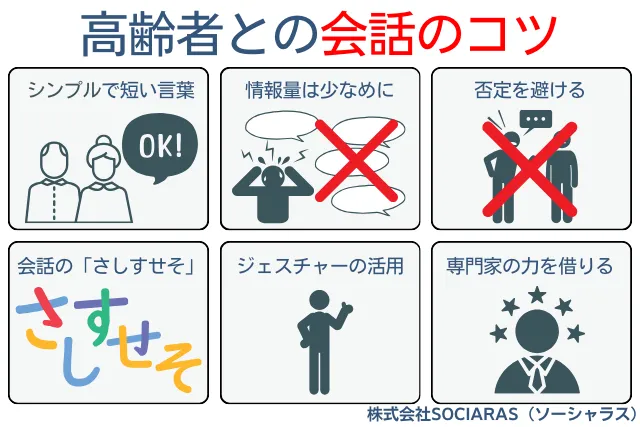 高齢者との会話のコツ

シンプルで短い言葉

OK!

情報量は少なめに

否定を避ける

会話の「さしすせそ」

さしすせそ

ジェスチャーの活用

専門家の力を借りる

株式会社SOCIARAS（ソーシャラス）