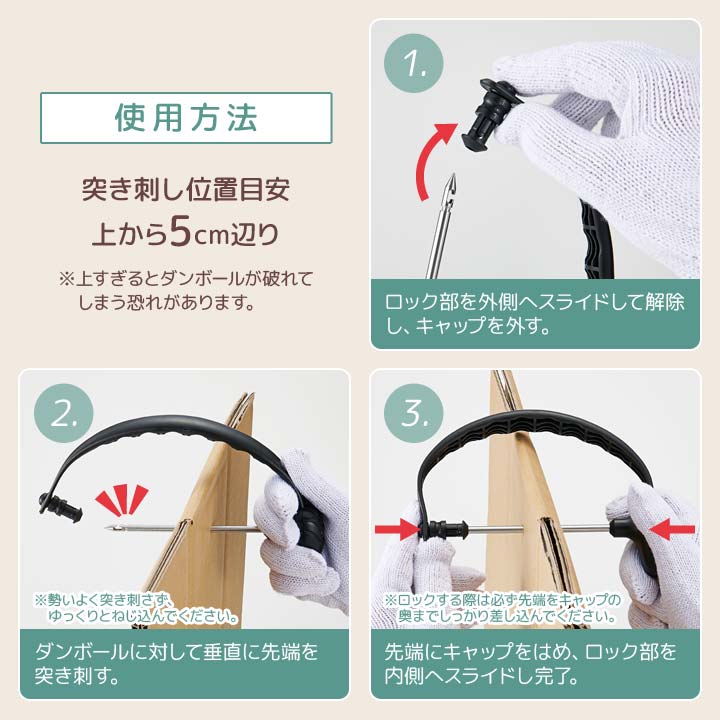 使用方法

突き刺し位置目安
上から5cm辺り

※上すぎるとダンボールが破れてしまう恐れがあります。

1.

ロック部を外側へスライドして解除し、キャップを外す。

2.

※勢いよく突き刺さず、ゆっくりとねじ込んでください。

ダンボールに対して垂直に先端を突き刺す。

3.

※ロックする際は必ず先端をキャップの奥までしっかり差し込んでください。

先端にキャップをはめ、ロック部を内側へスライドし完了。