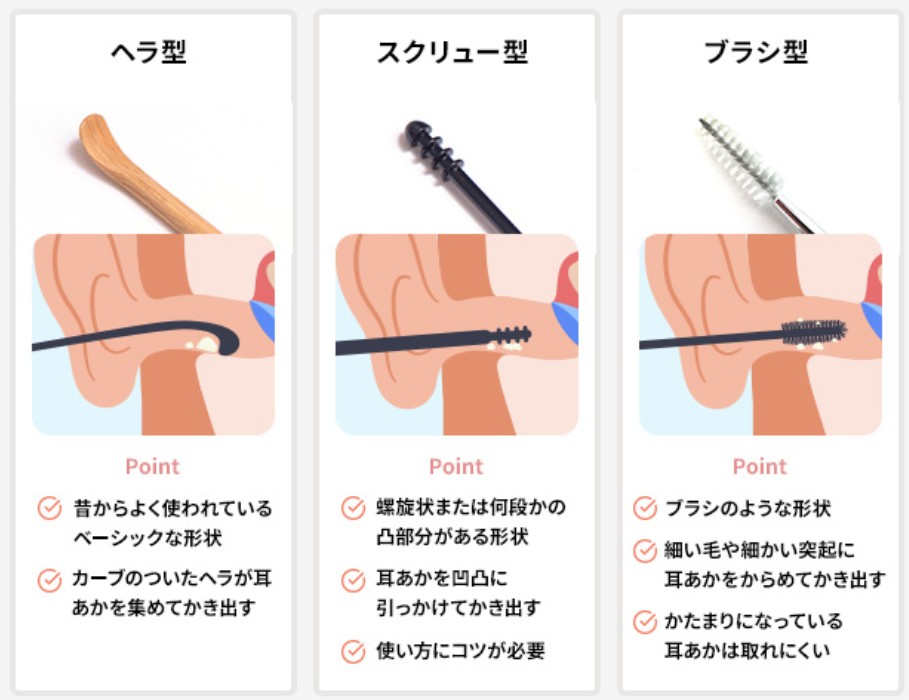 ヘラ型

Point

昔からよく使われているベーシックな形状

カーブのついたヘラが耳あかを集めてかき出す

スクリュー型

Point

螺旋状または何段かの凸部分がある形状

耳あかを凹凸に引っかけてかき出す

使い方にコツが必要

ブラシ型

Point

ブラシのような形状

細い毛や細かい突起に耳あかをからめてかき出す

かたまりになっている耳あかは取れにくい