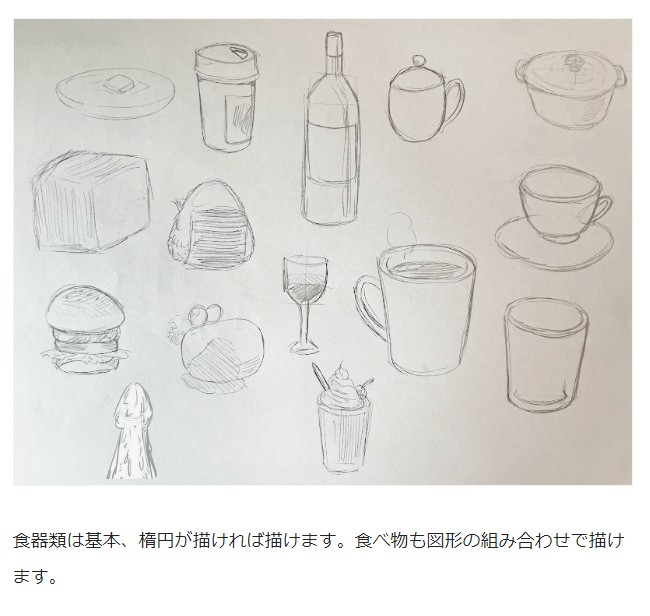 食器類は基本、楕円が描ければ描けます。食べ物も図形の組み合わせで描けます。