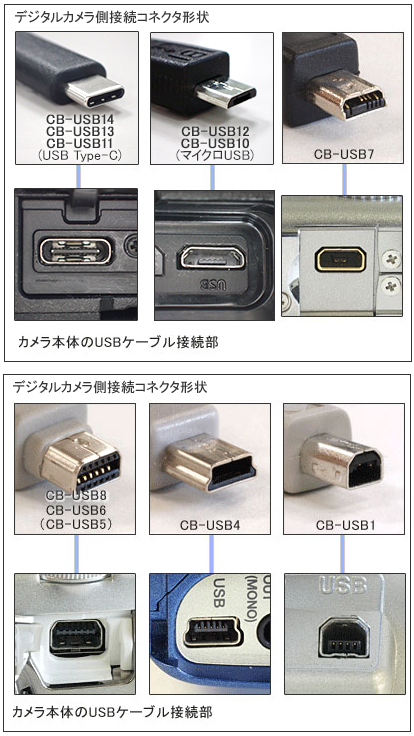 デジタルカメラ側接続コネクタ形状

CB-USB14
CB-USB13
CB-USB11
(USB Type-C)

CB-USB12
CB-USB10
(マイクロUSB)

CB-USB7

USB

カメラ本体のUSBケーブル接続部

デジタルカメラ側接続コネクタ形状

CB-USB8
CB-USB6
(CB-USB5)

CB-USB4

CB-USB1

USB

OUT
(MONO)

USB

カメラ本体のUSBケーブル接続部